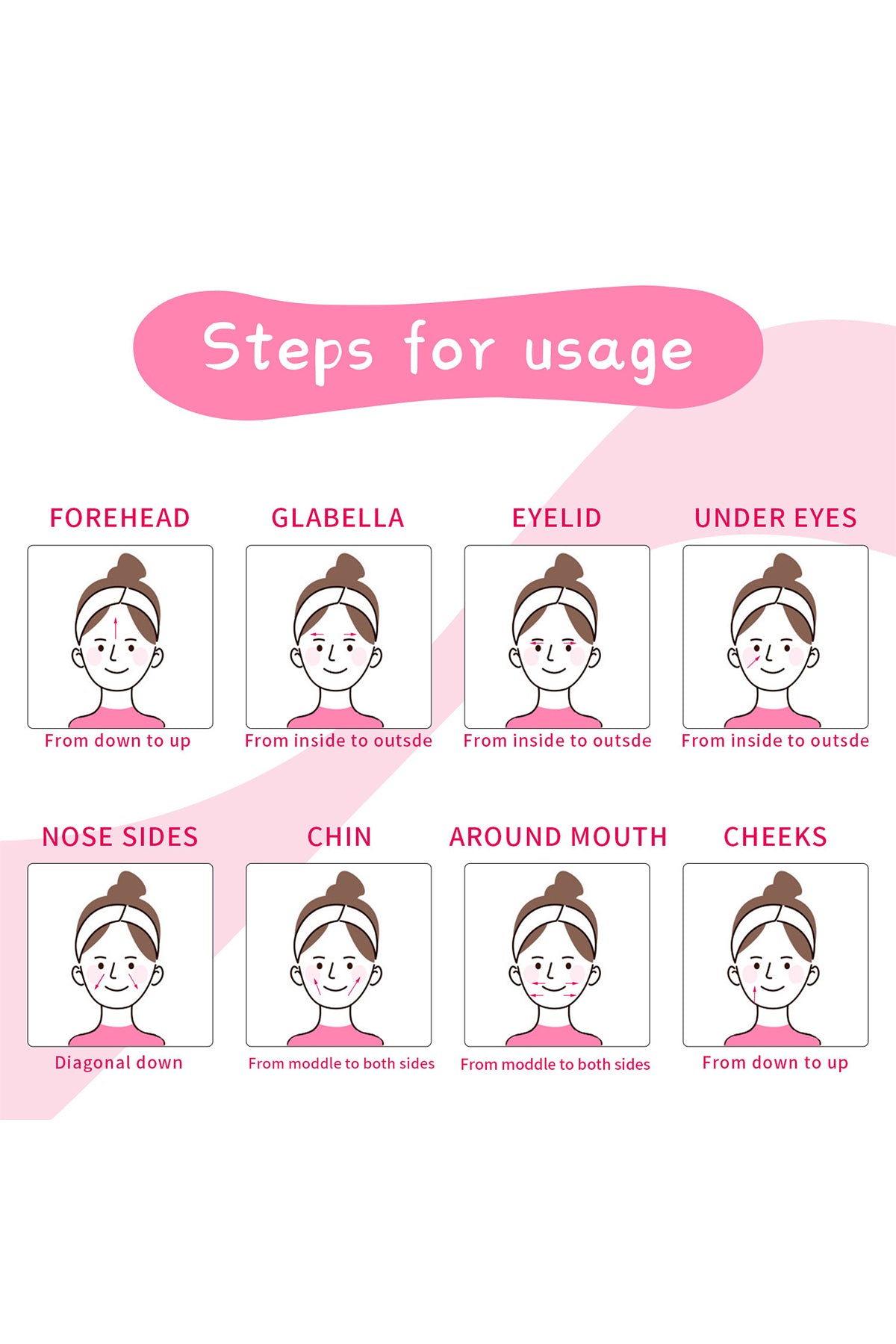 Steps for usage

FOREHEAD
From down to up

GLABELLA
From inside to outsde

EYELID
From inside to outsde

UNDER EYES
From inside to outsde

NOSE SIDES
Diagonal down

CHIN
From moddle to both sides

AROUND MOUTH
From moddle to both sides

CHEEKS
From down to up